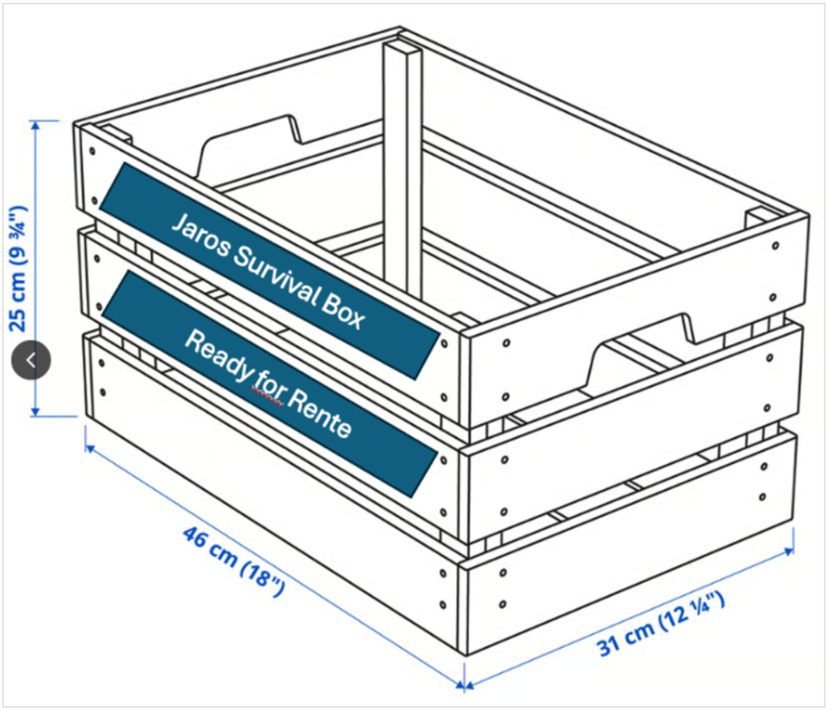 25 cm (9 ¾")

Jaros Survival Box

Ready for Rente

46 cm (18")

31 cm (12 ¼")